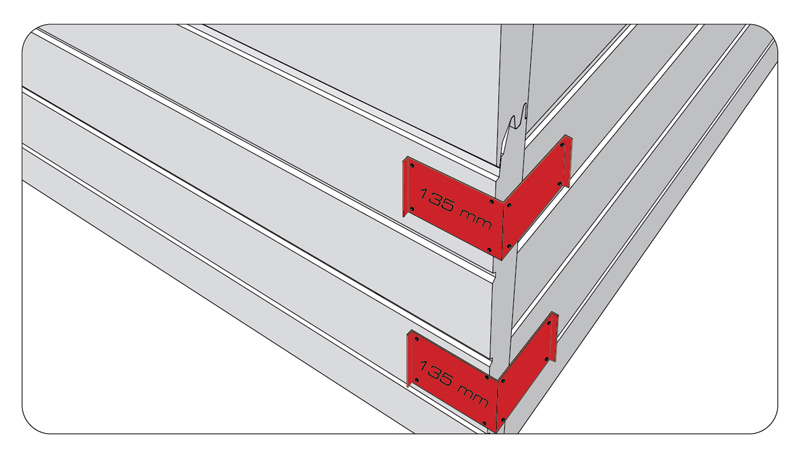 135 mm

135 mm