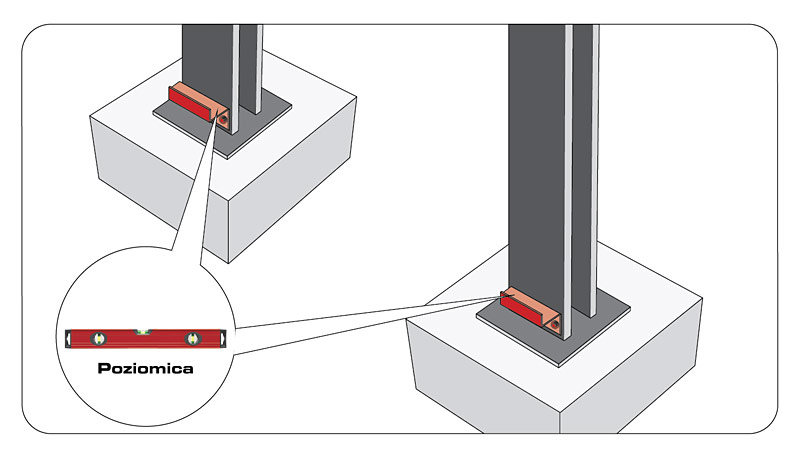 Poziomica