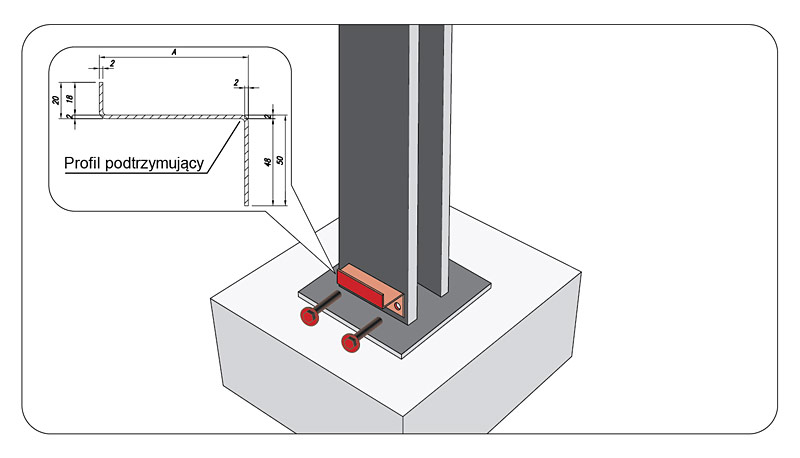 2
A
2
20
18
2
2
48
50
Profil podtrzymujący